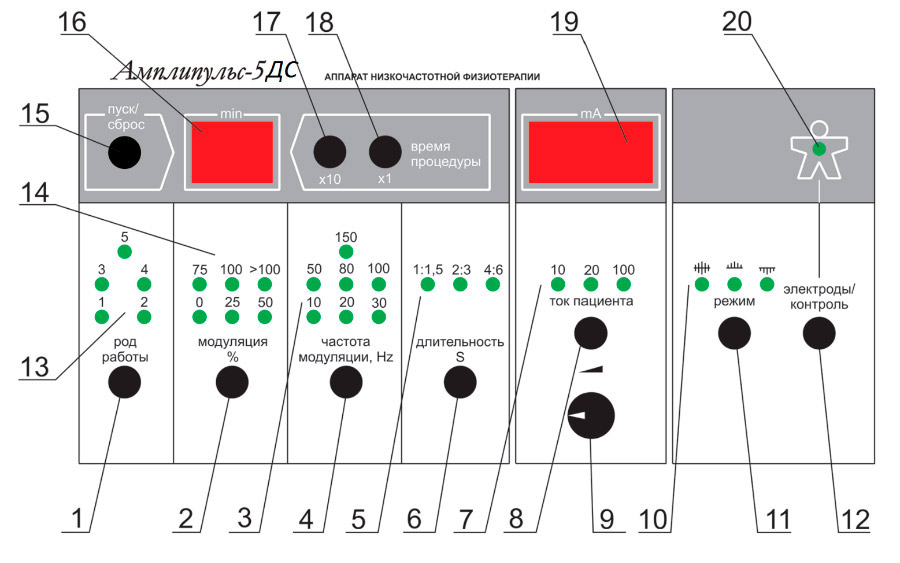 16 17 18 19 20

Амплипульс-5ДС

АППАРАТ НИЗКОЧАСТОТНОЙ ФИЗИОТЕРАПИИ

15

пуск/ сброс

min

x10

x1

время процедуры

mA

14

5

3 4

1 2

род работы

13

75 100 >100

0 25 50

модуляция %

150

50 80 100

10 20 30

частота модуляции, Hz

1:1,5 2:3 4:6

длительность S

10 20 100

ток пациента

режим

электроды/ контроль

1 2 3 4 5 6 7 8 9 10 11 12